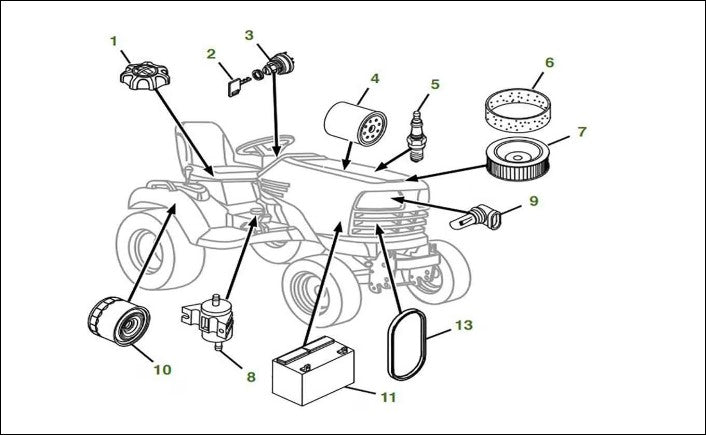 1
2
3
4
5
6
7
9
10
8
11
13